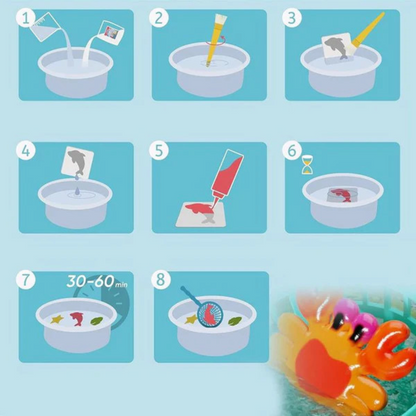 1

2

3

4

5

6

7

30-60 min

8